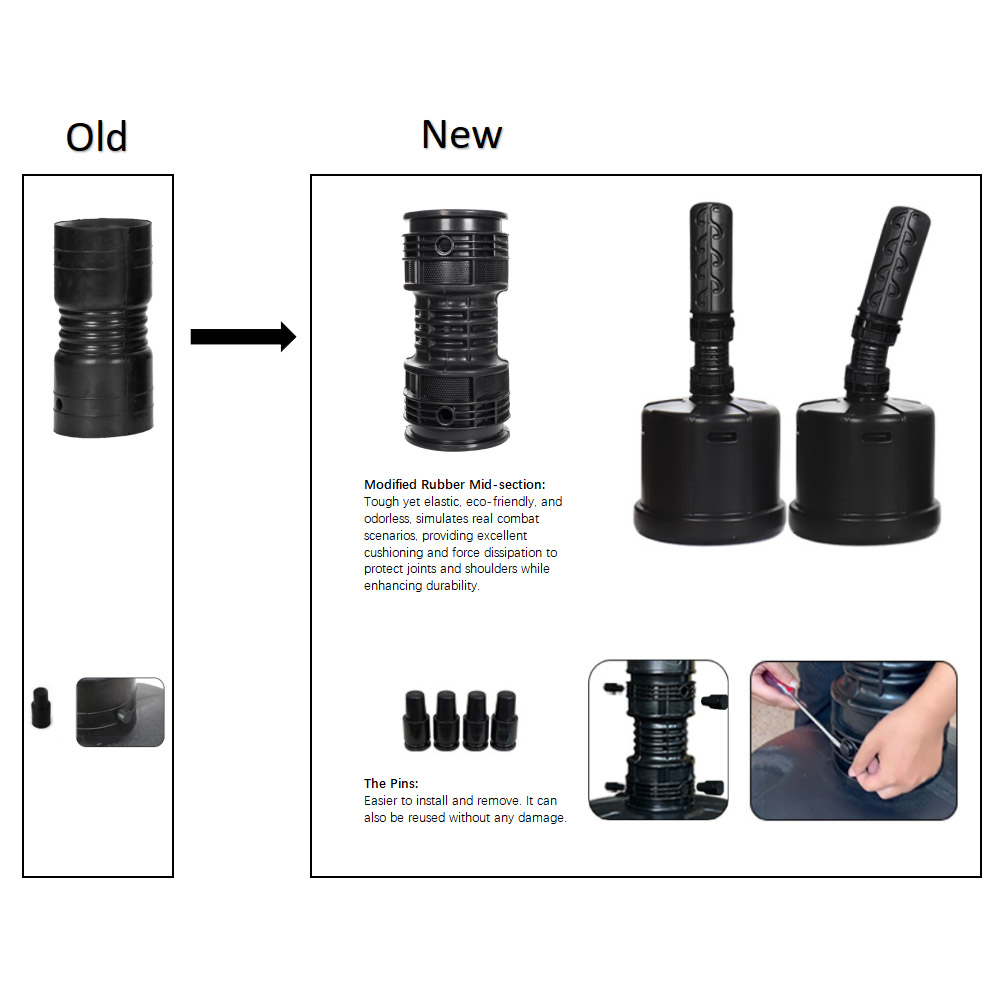 Old

New

Modified Rubber Mid-section:
Tough yet elastic, eco-friendly, and odorless, simulates real combat scenarios, providing excellent cushioning and force dissipation to protect joints and shoulders while enhancing durability.

The Pins:
Easier to install and remove. It can also be reused without any damage.